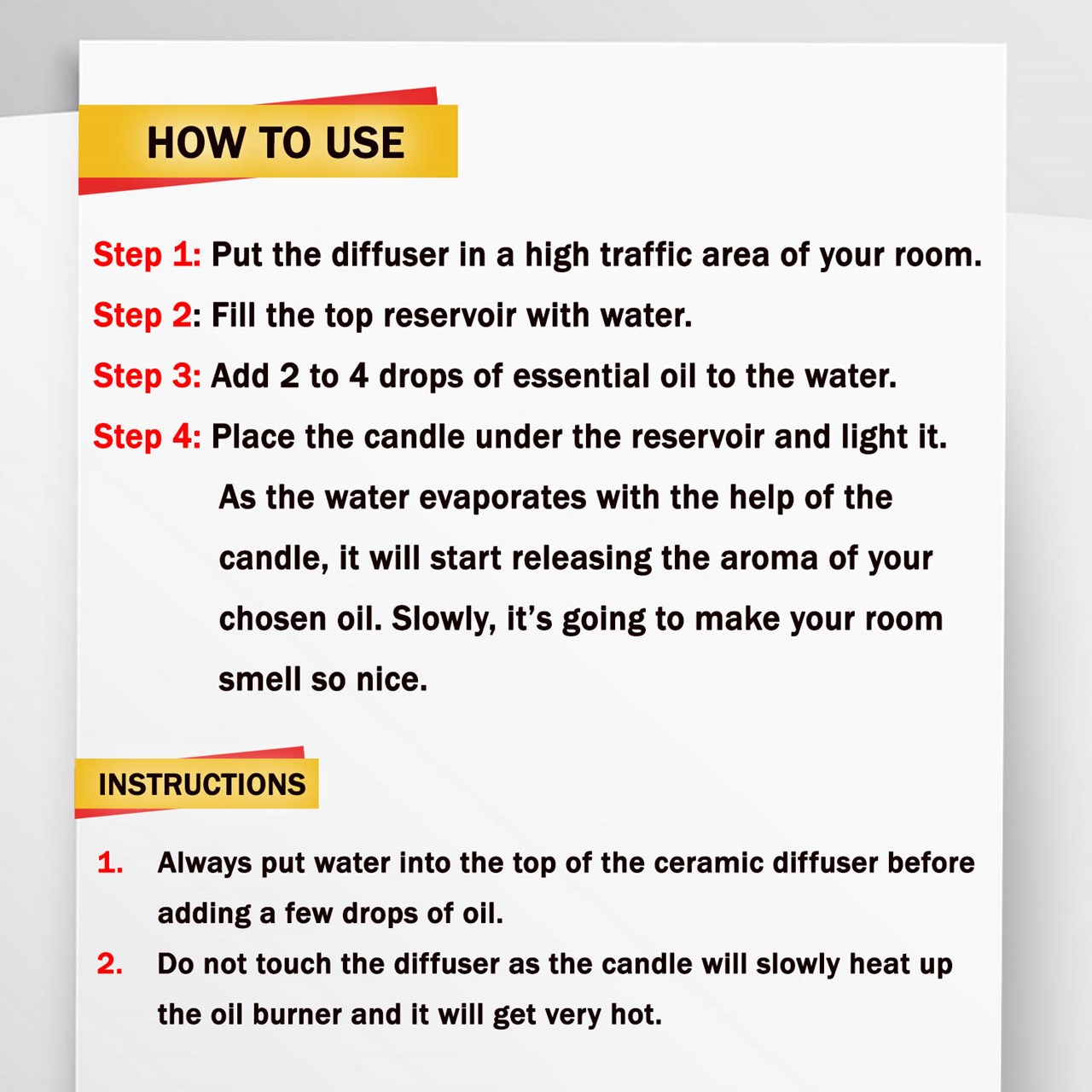 HOW TO USE

Step 1: Put the diffuser in a high traffic area of your room.

Step 2: Fill the top reservoir with water.

Step 3: Add 2 to 4 drops of essential oil to the water.

Step 4: Place the candle under the reservoir and light it. As the water evaporates with the help of the candle, it will start releasing the aroma of your chosen oil. Slowly, it's going to make your room smell so nice.

INSTRUCTIONS

1. Always put water into the top of the ceramic diffuser before adding a few drops of oil.

2. Do not touch the diffuser as the candle will slowly heat up the oil burner and it will get very hot.