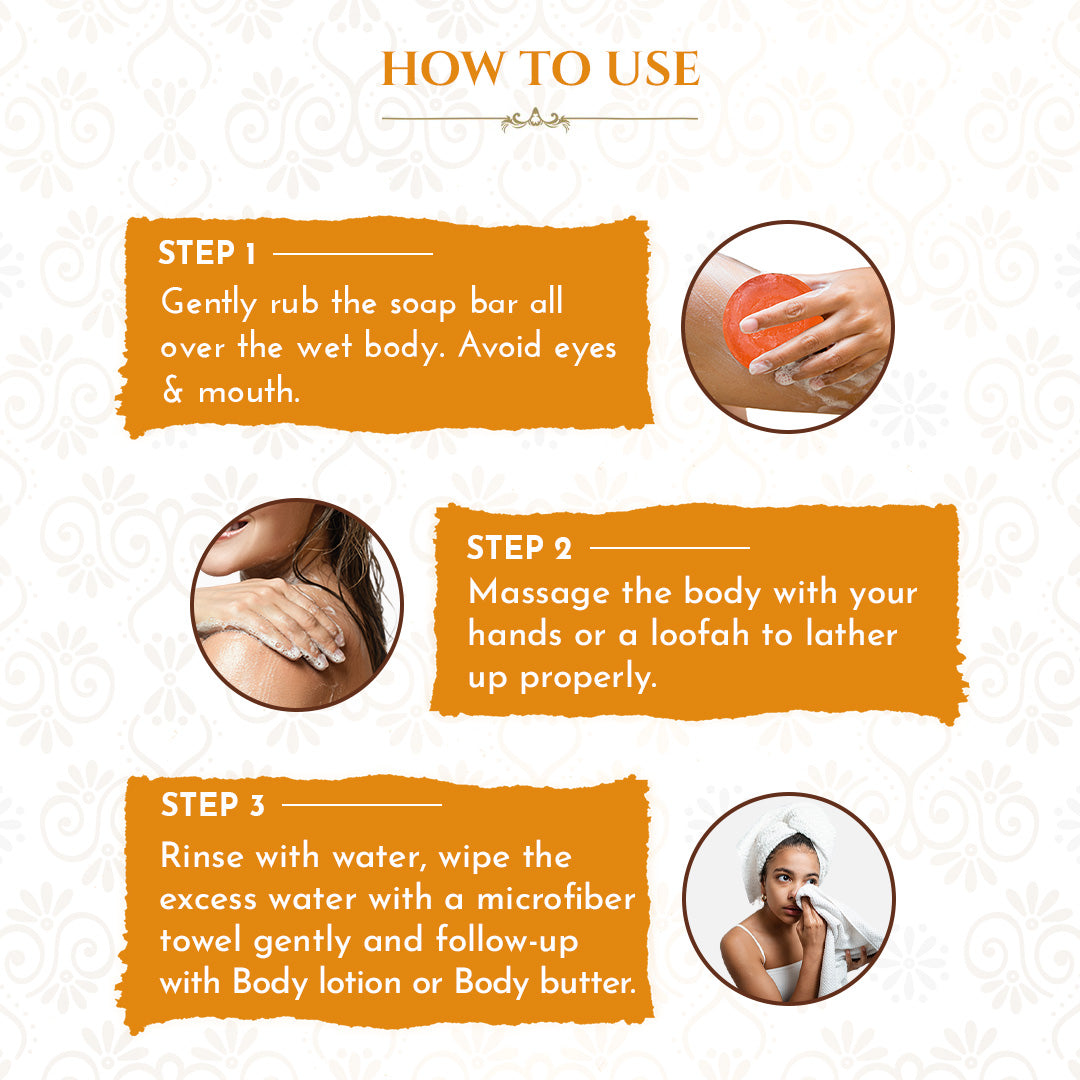 HOW TO USE

STEP 1
Gently rub the soap bar all over the wet body. Avoid eyes & mouth.

STEP 2
Massage the body with your hands or a loofah to lather up properly.

STEP 3
Rinse with water, wipe the excess water with a microfiber towel gently and follow-up with Body lotion or Body butter.