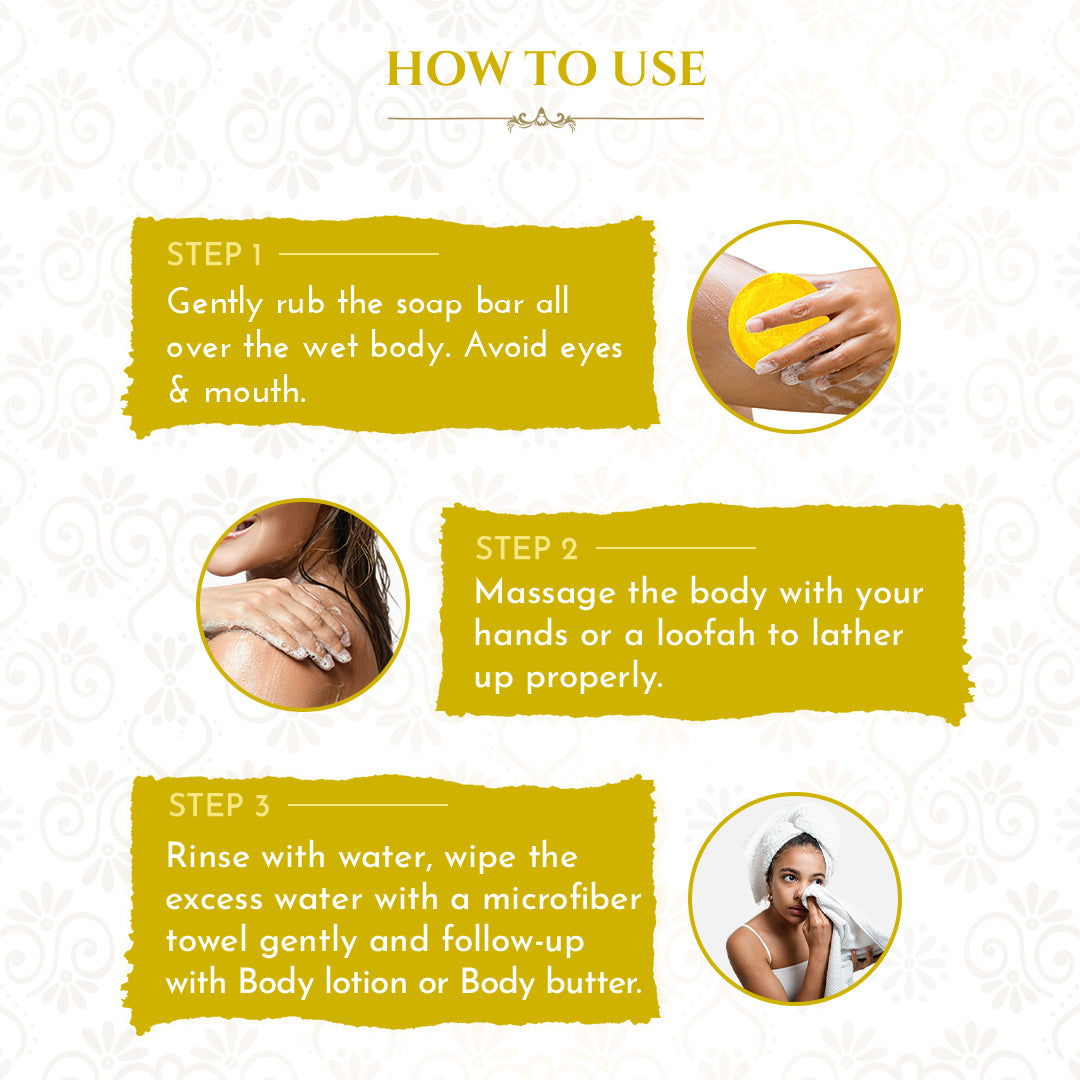 HOW TO USE

STEP 1

Gently rub the soap bar all over the wet body. Avoid eyes & mouth.

STEP 2

Massage the body with your hands or a loofah to lather up properly.

STEP 3

Rinse with water, wipe the excess water with a microfiber towel gently and follow-up with Body lotion or Body butter.