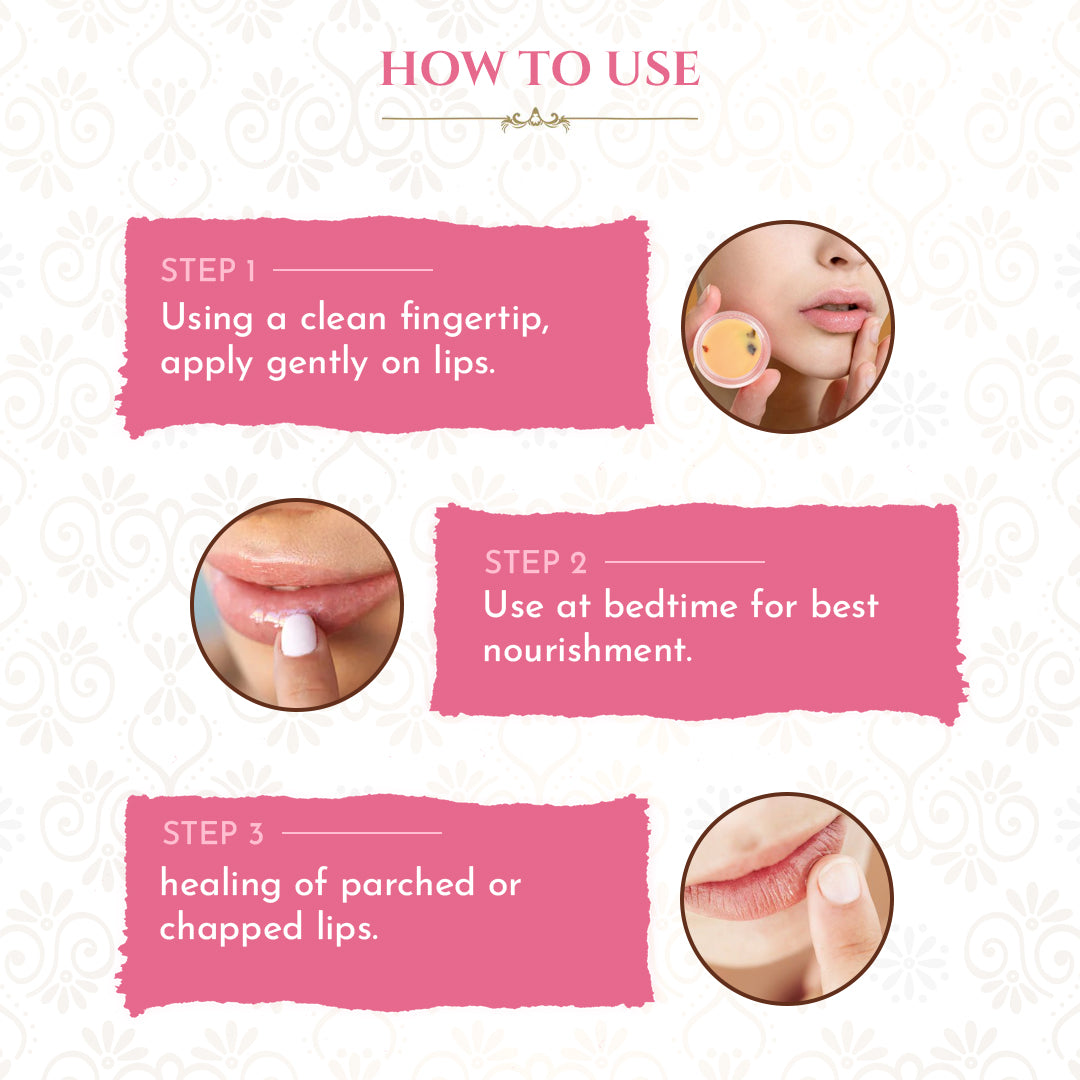 HOW TO USE

STEP 1
Using a clean fingertip, apply gently on lips.

STEP 2
Use at bedtime for best nourishment.

STEP 3
healing of parched or chapped lips.